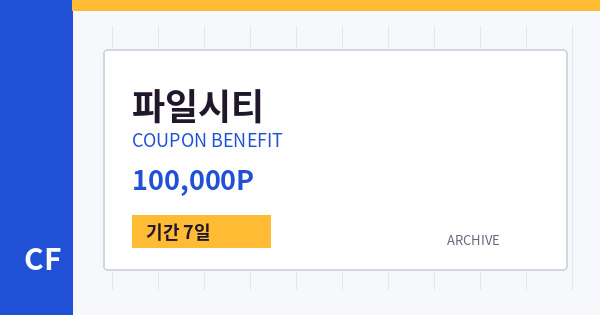 파일시티
COUPON BENEFIT
100,000P
기간 7일
ARCHIVE
CF